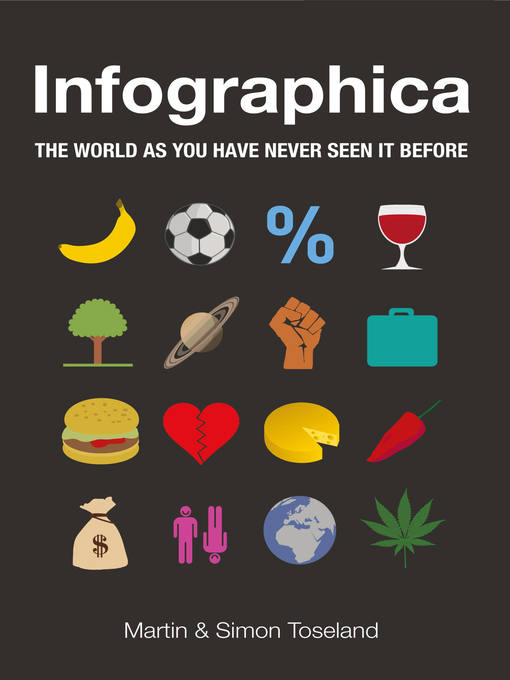 Infographica

THE WORLD AS YOU HAVE NEVER SEEN IT BEFORE

%

$

Martin & Simon Toseland